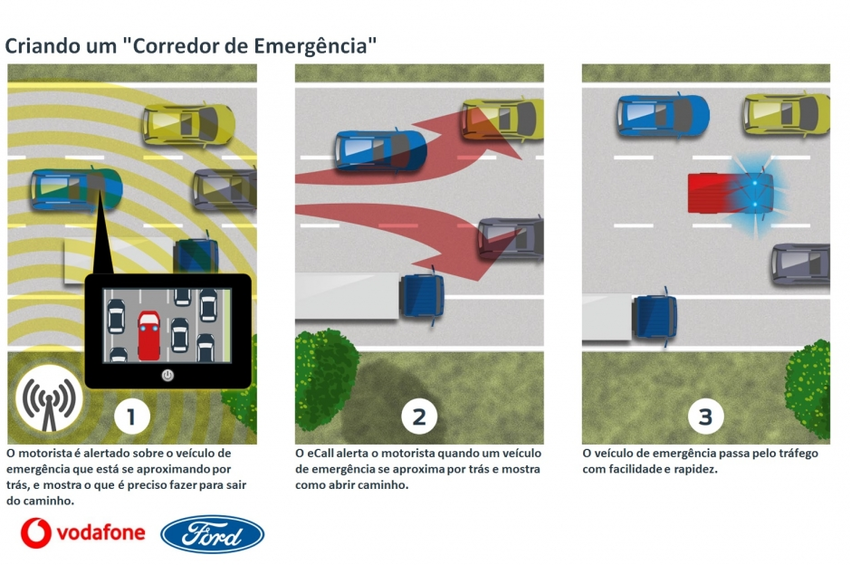 Criando um "Corredor de Emergência"

1

O motorista é alertado sobre o veículo de emergência que está se aproximando por trás, e mostra o que é preciso fazer para sair do caminho.

2

O eCall alerta o motorista quando um veículo de emergência se aproxima por trás e mostra como abrir caminho.

3

O veículo de emergência passa pelo tráfego com facilidade e rapidez.

vodafone

Ford